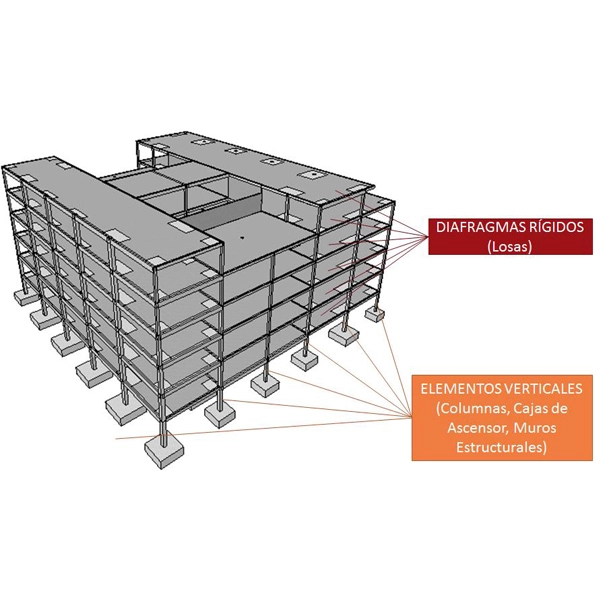 DIAFRAGMAS RÍGIDOS
(Losas)

ELEMENTOS VERTICALES
(Columnas, Cajas de Ascensor, Muros Estructurales)